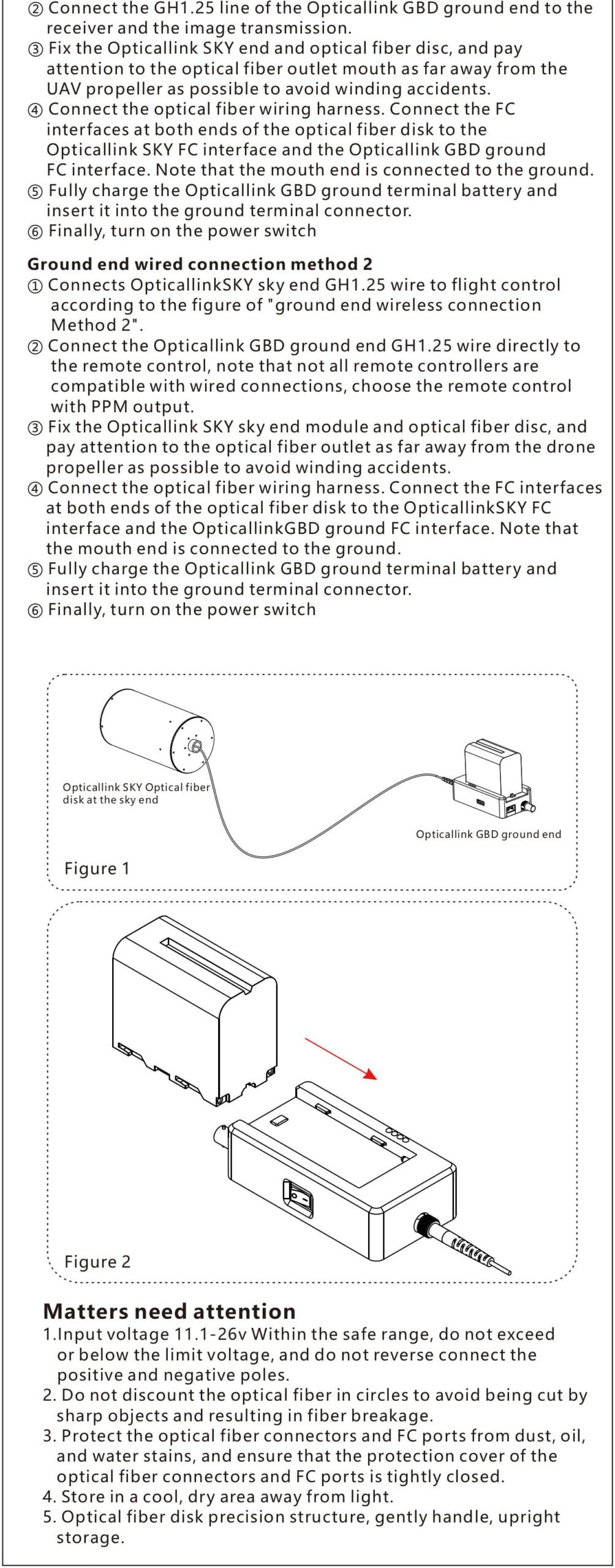 ② Connect the GH1.25 line of the Opticallink GBD ground end to the receiver and the image transmission.
③ Fix the Opticallink SKY end and optical fiber disc, and pay attention to the optical fiber outlet mouth as far away from the UAV propeller as possible to avoid winding accidents.
④ Connect the optical fiber wiring harness. Connect the FC interfaces at both ends of the optical fiber disk to the Opticallink SKY FC interface and the Opticallink GBD ground FC interface. Note that the mouth end is connected to the ground.
⑤ Fully charge the Opticallink GBD ground terminal battery and insert it into the ground terminal connector.
⑥ Finally, turn on the power switch

Ground end wired connection method 2
① Connects OpticallinkSKY sky end GH1.25 wire to flight control according to the figure of "ground end wireless connection Method 2".
② Connect the Opticallink GBD ground end GH1.25 wire directly to the remote control, note that not all remote controllers are compatible with wired connections, choose the remote control with PPM output.
③ Fix the Opticallink SKY sky end module and optical fiber disc, and pay attention to the optical fiber outlet as far away from the drone propeller as possible to avoid winding accidents.
④ Connect the optical fiber wiring harness. Connect the FC interfaces at both ends of the optical fiber disk to the OpticallinkSKY FC interface and the OpticallinkGBD ground FC interface. Note that the mouth end is connected to the ground.
⑤ Fully charge the Opticallink GBD ground terminal battery and insert it into the ground terminal connector.
⑥ Finally, turn on the power switch

Opticallink SKY Optical fiber disk at the sky end

Opticallink GBD ground end

Figure 1

Figure 2

Matters need attention
1.Input voltage 11.1-26v Within the safe range, do not exceed or below the limit voltage, and do not reverse connect the positive and negative poles.
2. Do not discount the optical fiber in circles to avoid being cut by sharp objects and resulting in fiber breakage.
3. Protect the optical fiber connectors and FC ports from dust, oil, and water stains, and ensure that the protection cover of the optical fiber connectors and FC ports is tightly closed.
4. Store in a cool, dry area away from light.
5. Optical fiber disk precision structure, gently handle, upright storage.